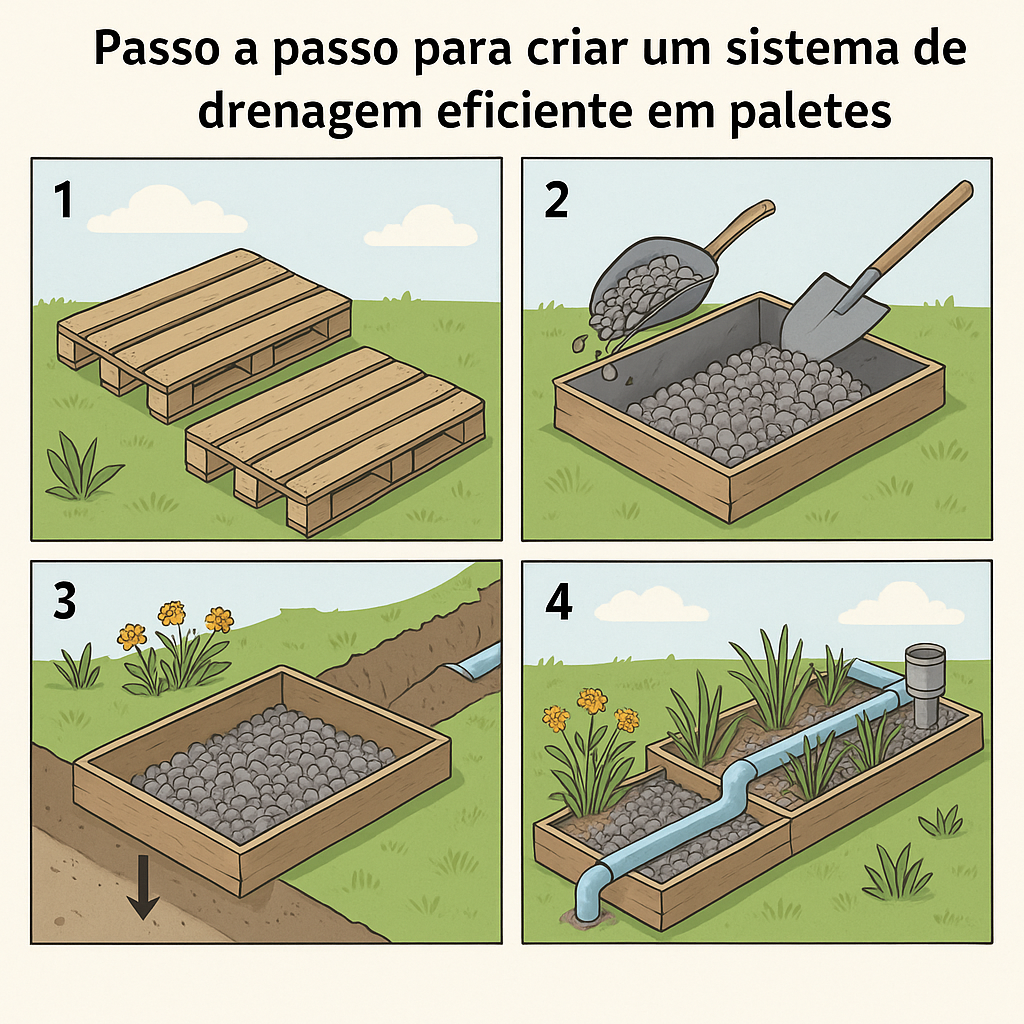 Passo a passo para criar um sistema de drenagem eficiente em paletes

1

2

3

4